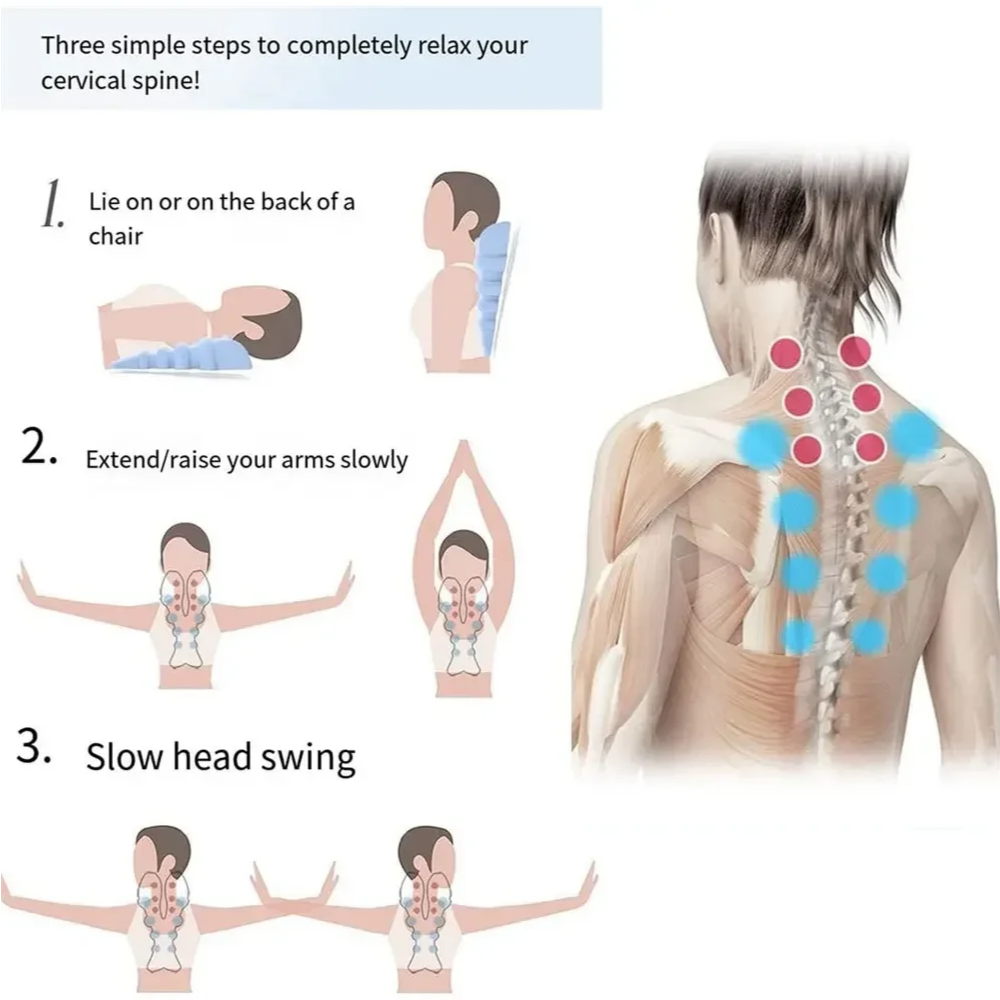 Three simple steps to completely relax your cervical spine!

1. Lie on or on the back of a chair

2. Extend/raise your arms slowly

3. Slow head swing