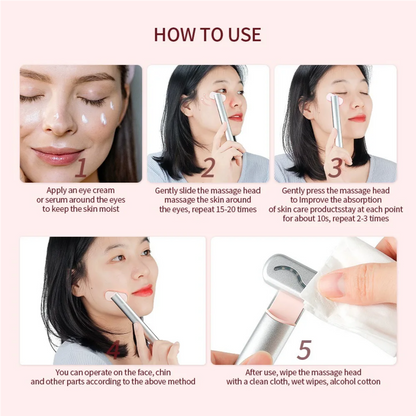 HOW TO USE

1

Apply an eye cream or serum around the eyes to keep the skin moist

2

Gently slide the massage head massage the skin around the eyes, repeat 15-20 times

3

Gently press the massage head to Improve the absorption of skin care productsstay at each point for about 10s, repeat 2-3 times

4

You can operate on the face, chin and other parts according to the above method

5

After use, wipe the massage head with a clean cloth, wet wipes, alcohol cotton