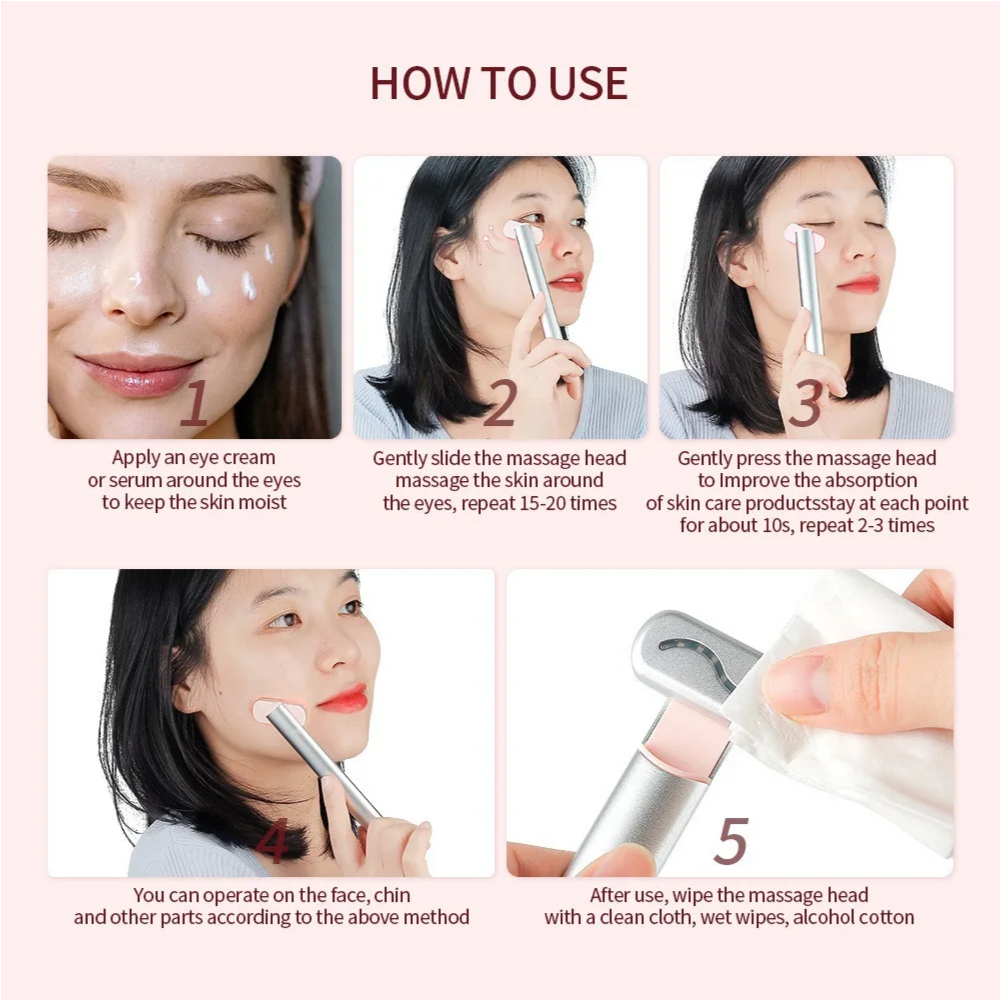 HOW TO USE

1

Apply an eye cream or serum around the eyes to keep the skin moist

2

Gently slide the massage head massage the skin around the eyes, repeat 15-20 times

3

Gently press the massage head to Improve the absorption of skin care productsstay at each point for about 10s, repeat 2-3 times

4

You can operate on the face, chin and other parts according to the above method

5

After use, wipe the massage head with a clean cloth, wet wipes, alcohol cotton