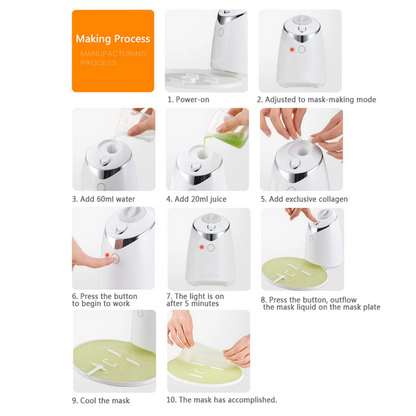 Making Process
MANUFACTURING PROCESS

1. Power-on

2. Adjusted to mask-making mode

3. Add 60ml water

4. Add 20ml juice

5. Add exclusive collagen

6. Press the button to begin to work

7. The light is on after 5 minutes

8. Press the button, outflow the mask liquid on the mask plate

9. Cool the mask

10. The mask has accomplished.