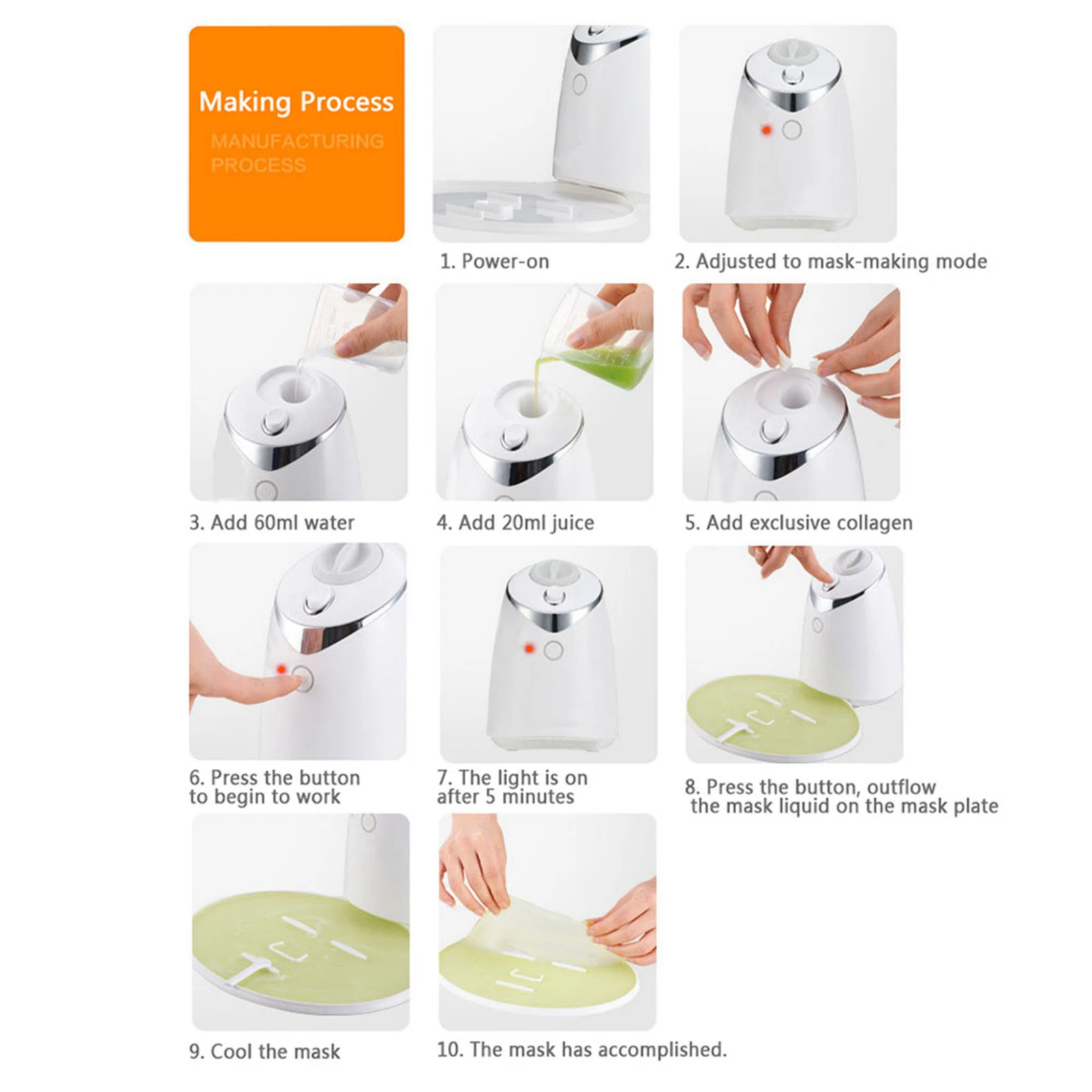 Making Process

MANUFACTURING PROCESS

1. Power-on

2. Adjusted to mask-making mode

3. Add 60ml water

4. Add 20ml juice

5. Add exclusive collagen

6. Press the button to begin to work

7. The light is on after 5 minutes

8. Press the button, outflow the mask liquid on the mask plate

9. Cool the mask

10. The mask has accomplished.