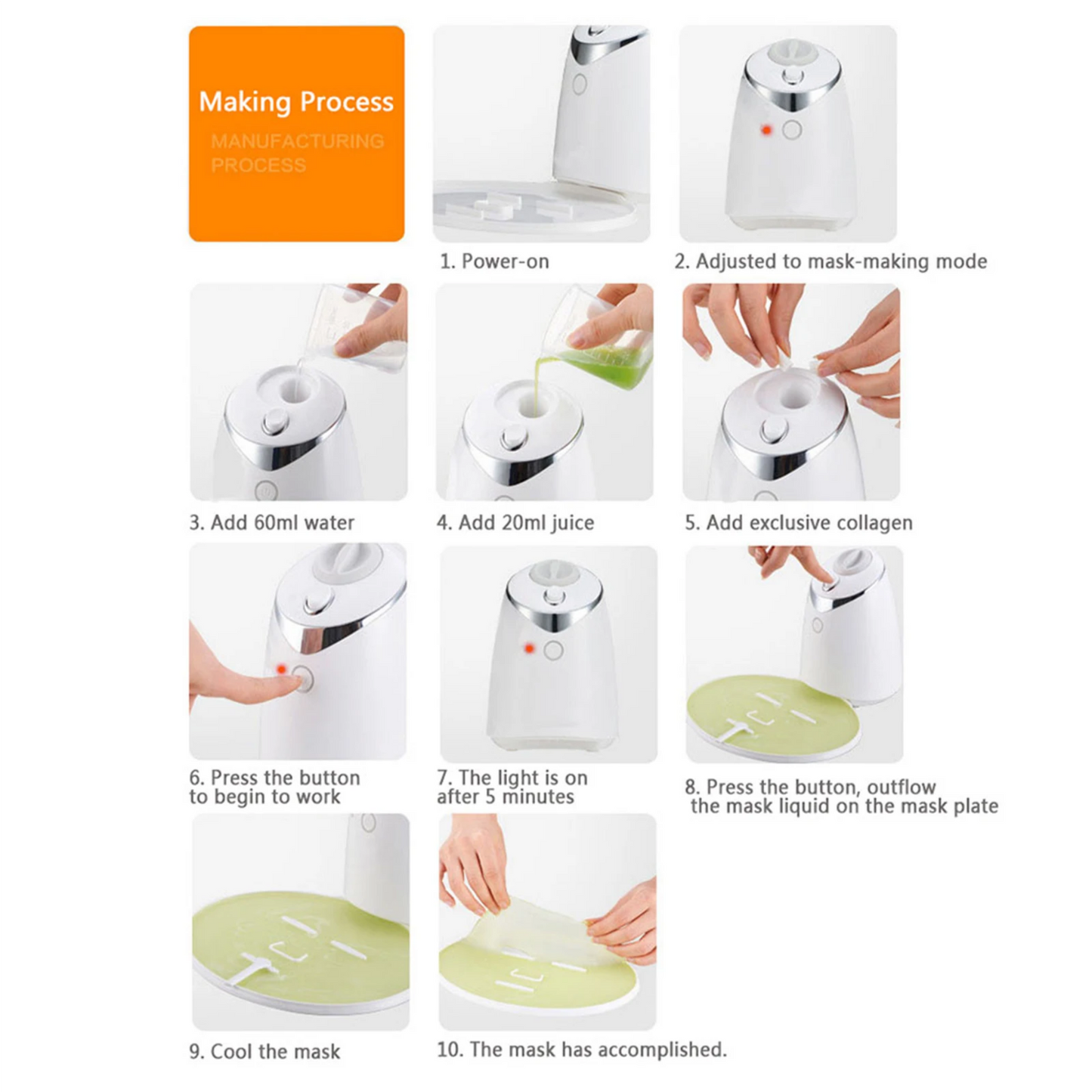 Making Process

MANUFACTURING PROCESS

1. Power-on

2. Adjusted to mask-making mode

3. Add 60ml water

4. Add 20ml juice

5. Add exclusive collagen

6. Press the button to begin to work

7. The light is on after 5 minutes

8. Press the button, outflow the mask liquid on the mask plate

9. Cool the mask

10. The mask has accomplished.