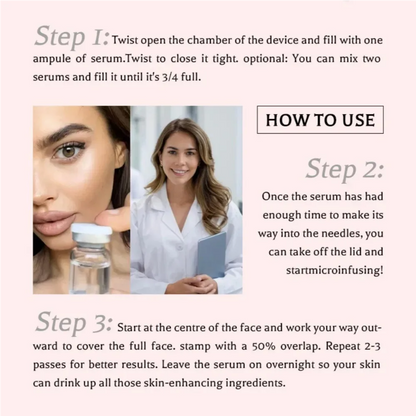 Step 1: Twist open the chamber of the device and fill with one ampule of serum.Twist to close it tight. optional: You can mix two serums and fill it until it's 3/4 full.

HOW TO USE

Step 2:

Once the serum has had enough time to make its way into the needles, you can take off the lid and startmicroinfusing!

Step 3: Start at the centre of the face and work your way outward to cover the full face. stamp with a 50% overlap. Repeat 2-3 passes for better results. Leave the serum on overnight so your skin can drink up all those skin-enhancing ingredients.