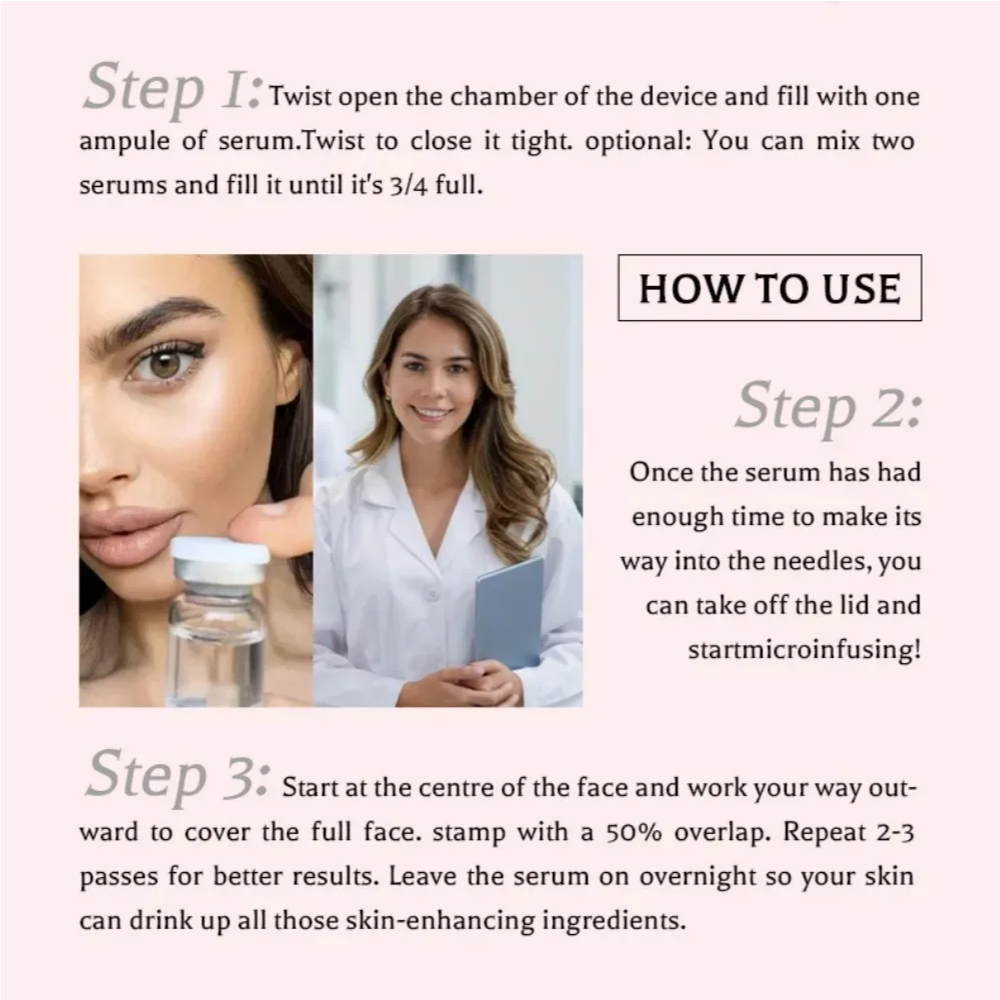 Step 1: Twist open the chamber of the device and fill with one ampule of serum.Twist to close it tight. optional: You can mix two serums and fill it until it's 3/4 full.

HOW TO USE

Step 2:

Once the serum has had enough time to make its way into the needles, you can take off the lid and startmicroinfusing!

Step 3: Start at the centre of the face and work your way outward to cover the full face. stamp with a 50% overlap. Repeat 2-3 passes for better results. Leave the serum on overnight so your skin can drink up all those skin-enhancing ingredients.