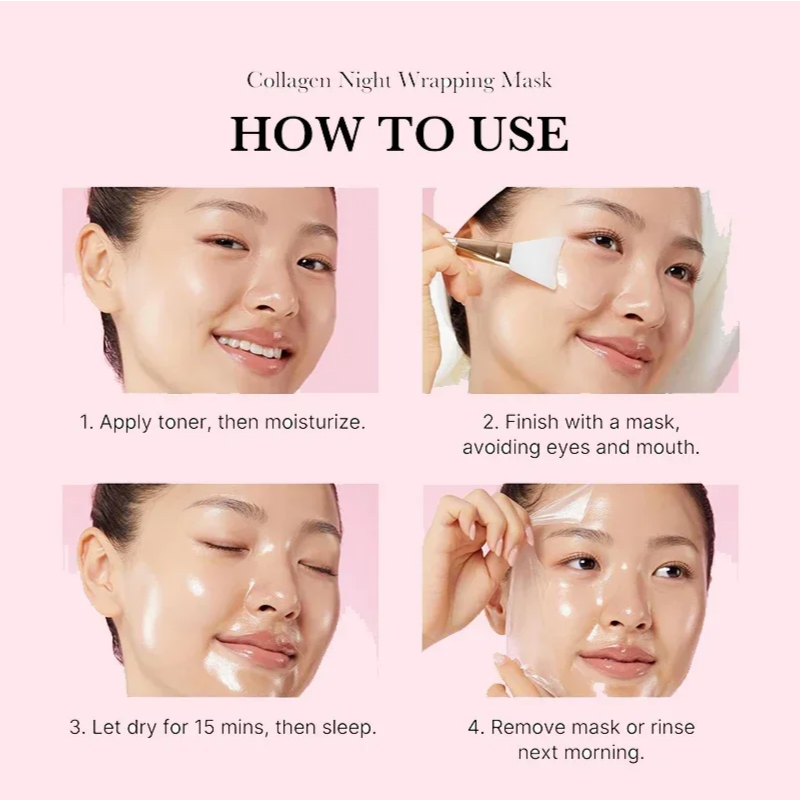 Collagen Night Wrapping Mask

HOW TO USE

1. Apply toner, then moisturize.

2. Finish with a mask, avoiding eyes and mouth.

3. Let dry for 15 mins, then sleep.

4. Remove mask or rinse next morning.