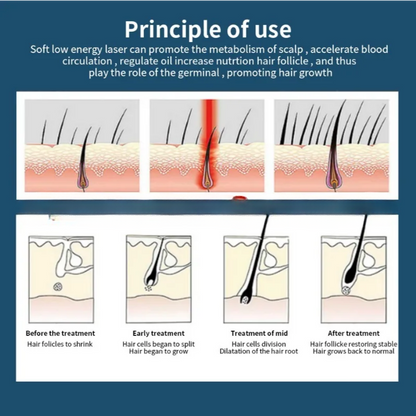 Principle of use

Soft low energy laser can promote the metabolism of scalp , accelerate blood circulation , regulate oil increase nutrtion hair follicle , and thus play the role of the germinal , promoting hair growth

Before the treatment
Hair folicles to shrink

Early treatment
Hair cells began to split
Hair began to grow

Treatment of mid
Hair cells division
Dilatation of the hair root

After treatment
Hair follicke restoring stable
Hair grows back to normal